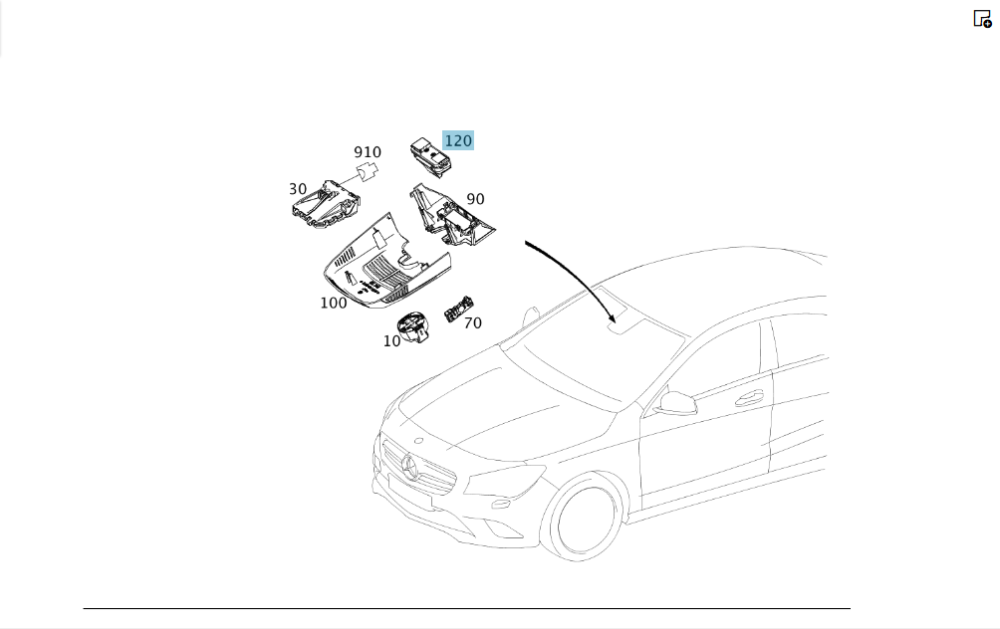 120
910
30
90
100
70
10