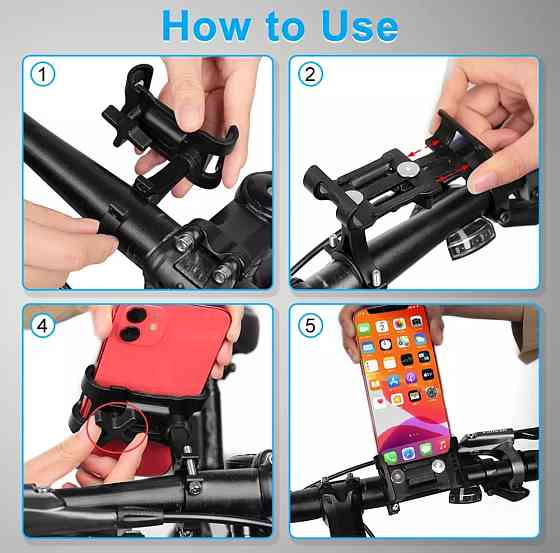 How to Use

1

2

4

5