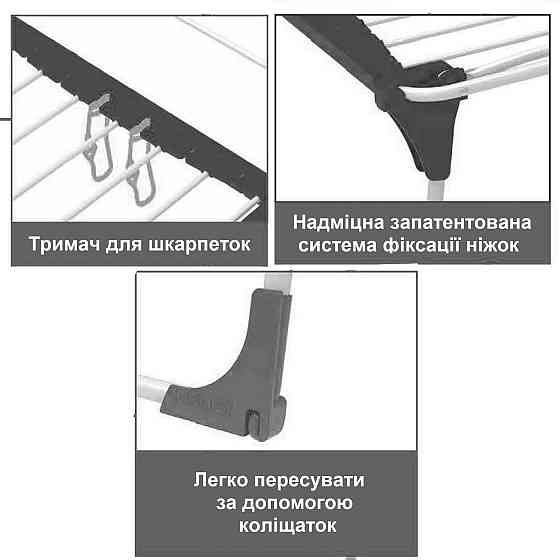 Тримач для шкарпеток

Надміцна запатентована система фіксації ніжок

Легко пересувати за допомогою коліщаток