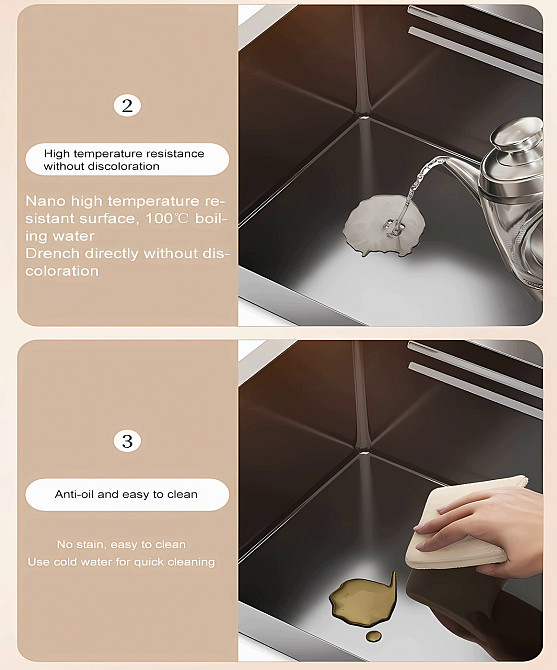 2

High temperature resistance without discoloration

Nano high temperature resistant surface, 100℃ boiling water
Drench directly without discoloration

3

Anti-oil and easy to clean

No stain, easy to clean
Use cold water for quick cleaning