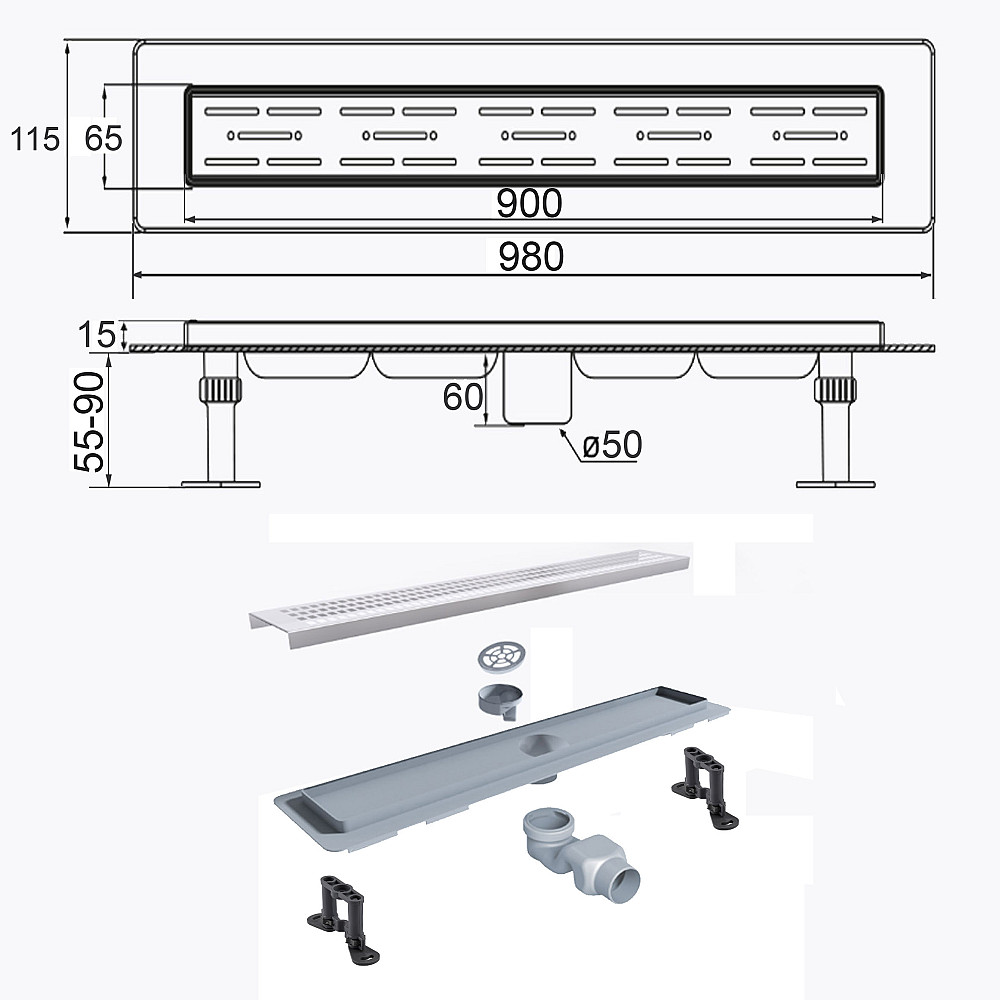 115
65
900
980
15
55-90
60
ø50