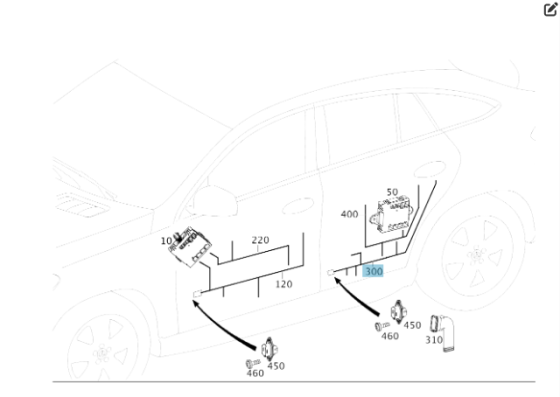 50
400
10
220
120
300
450
460
310
450
460