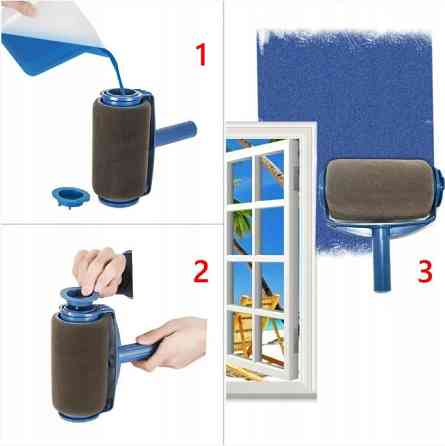 1

2

3