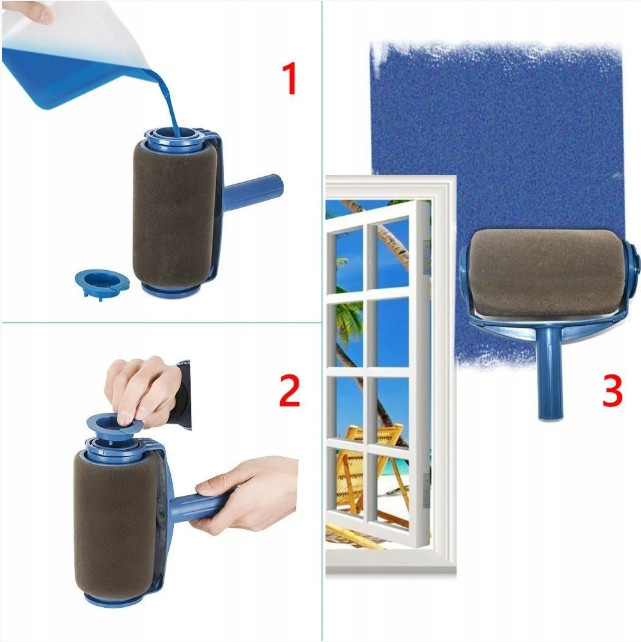 1

2

3