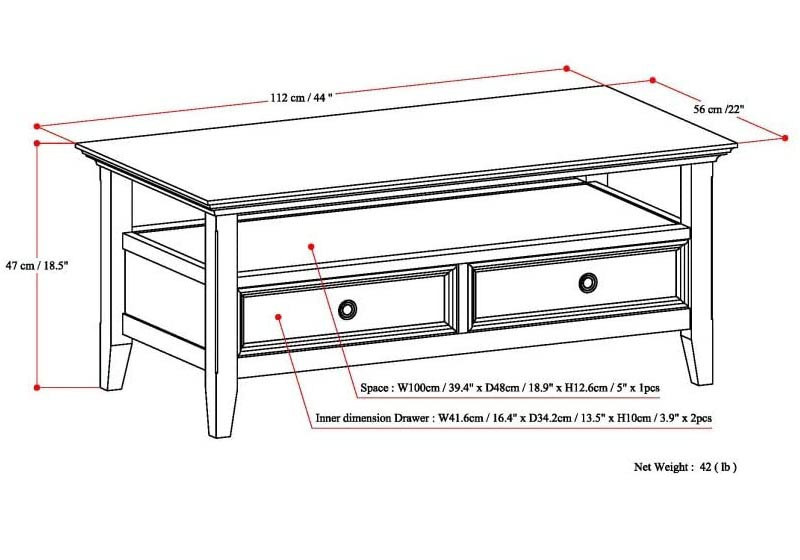 112 cm / 44 "

56 cm /22"

47 cm / 18.5"

Space : W100cm / 39.4" x D48cm / 18.9" x H12.6cm / 5" x 1pcs

Inner dimension Drawer : W41.6cm / 16.4" x D34.2cm / 13.5" x H10cm / 3.9" x 2pcs

Net Weight : 42 ( lb )