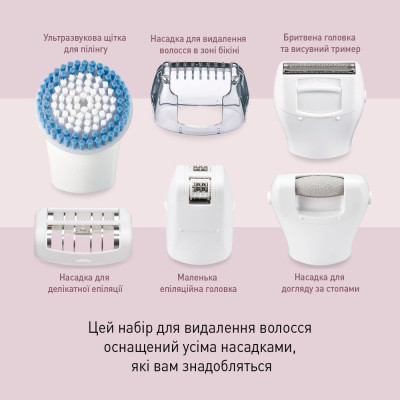 Ультразвукова щітка для пілінгу

Насадка для видалення волосся в зоні бікіні

Бритвена головка та висувний тример

Насадка для делікатної епіляції

Маленька епіляційна головка

Насадка для догляду за стопами

Цей набір для видалення волосся оснащений усіма насадками, які вам знадобляться