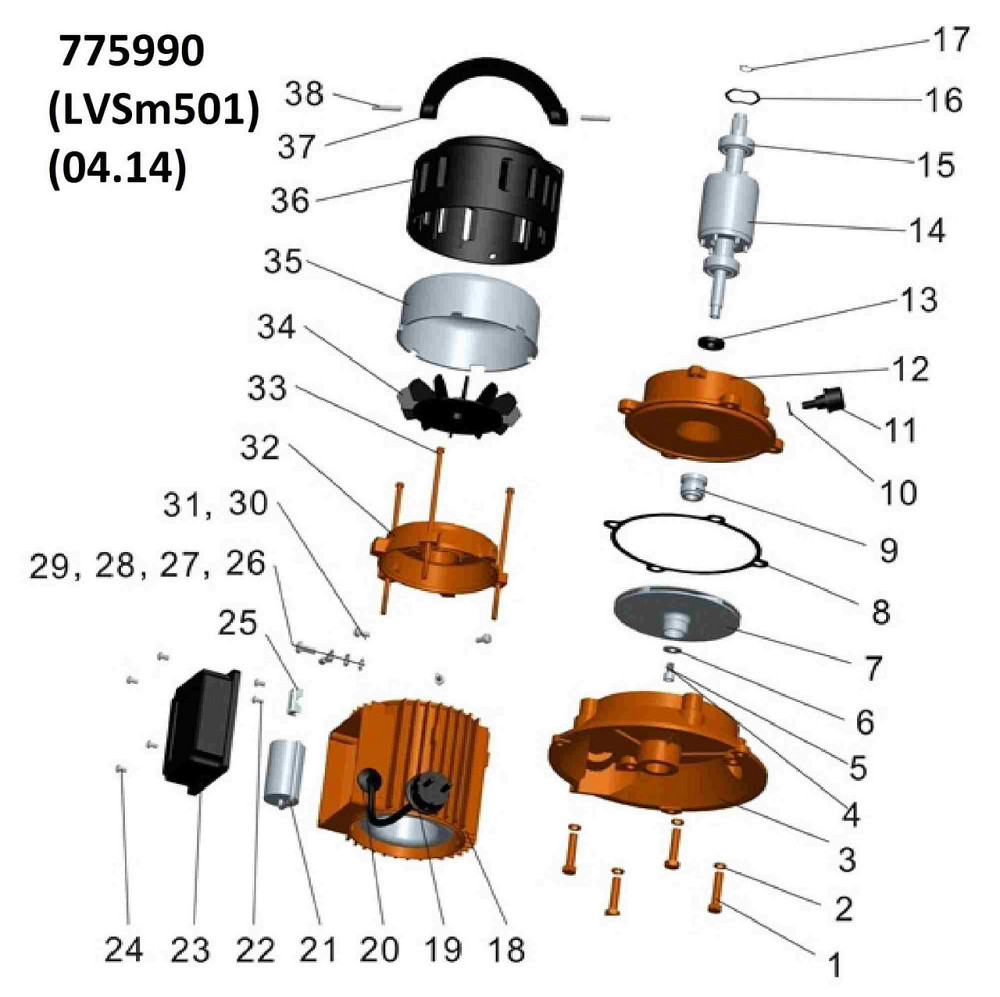 775990
(LVSm501)
(04.14)

38
37
36
35
34
33
32
31, 30
29, 28, 27, 26
25
17
16
15
14
13
12
11
10
9
8
7
6
5
4
3
2
1
24 23 22 21 20 19 18