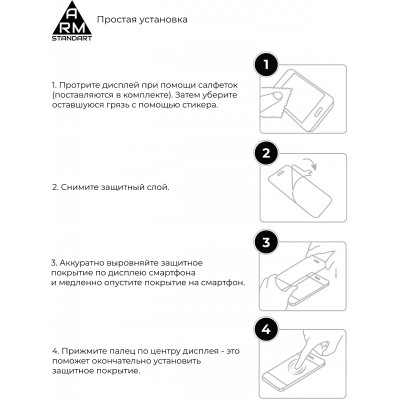 A
RM
STANDART

Простая установка

1

1. Протрите дисплей при помощи салфеток (поставляются в комплекте). Затем уберите оставшуюся грязь с помощью стикера.

2

2. Снимите защитный слой.

3

3. Аккуратно выровняйте защитное покрытие по дисплею смартфона и медленно опустите покрытие на смартфон.

4

4. Прижмите палец по центру дисплея - это поможет окончательно установить защитное покрытие.