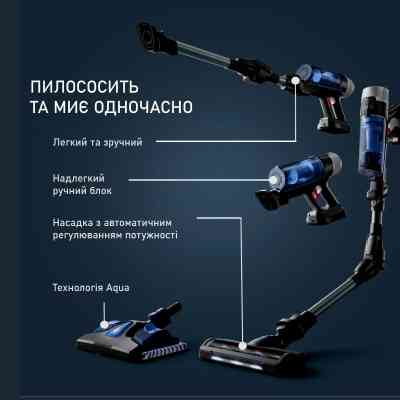 ПИЛОСОСИТЬ ТА МИЄ ОДНОЧАСНО

Легкий та зручний

Надлегкий ручний блок

Насадка з автоматичним регулюванням потужності

Технологія Aqua