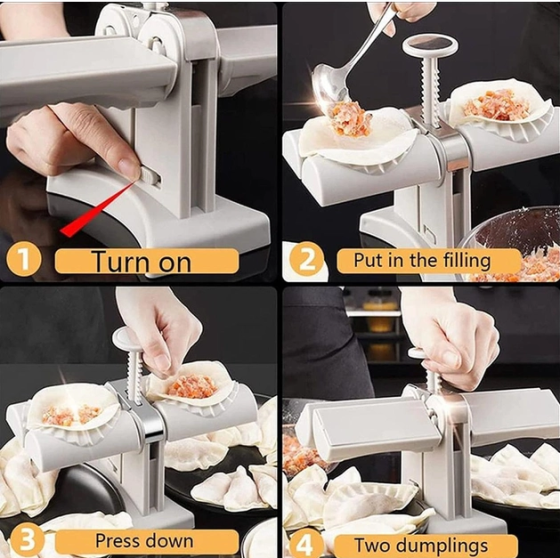 1 Turn on

2 Put in the filling

3 Press down

4 Two dumplings