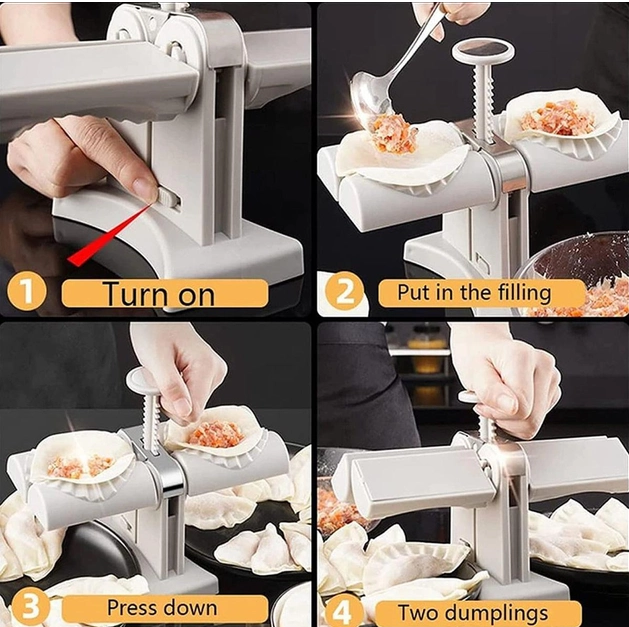 1 Turn on

2 Put in the filling

3 Press down

4 Two dumplings