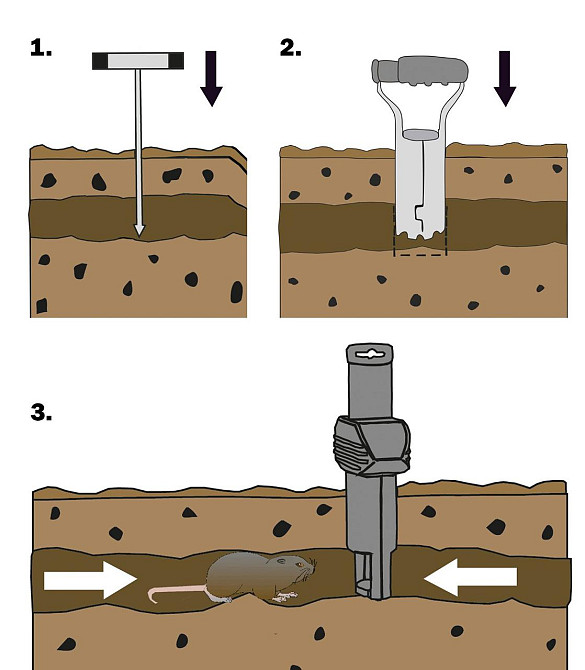 1.

2.

3.