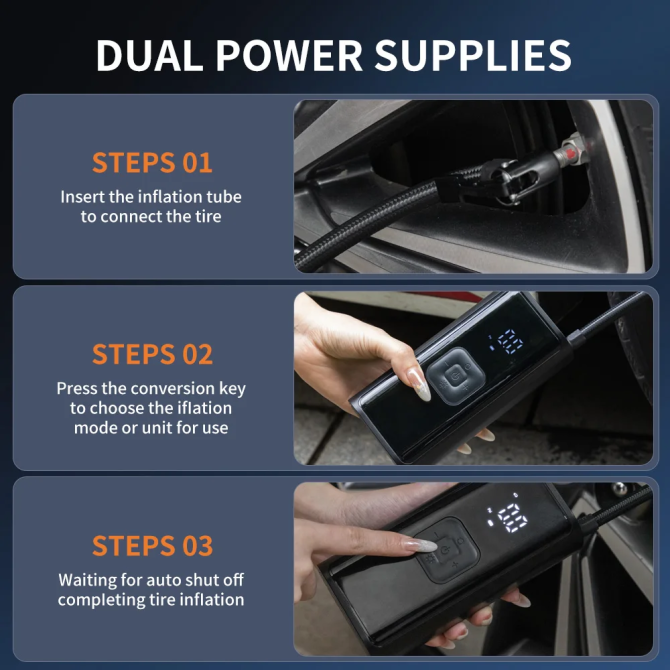 DUAL POWER SUPPLIES

STEPS 01
Insert the inflation tube to connect the tire

STEPS 02
Press the conversion key to choose the iflation mode or unit for use

STEPS 03
Waiting for auto shut off completing tire inflation