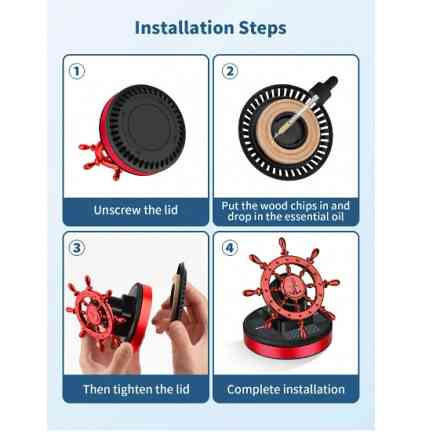 Installation Steps

1

Unscrew the lid

2

Put the wood chips in and drop in the essential oil

3

Then tighten the lid

4

Complete installation