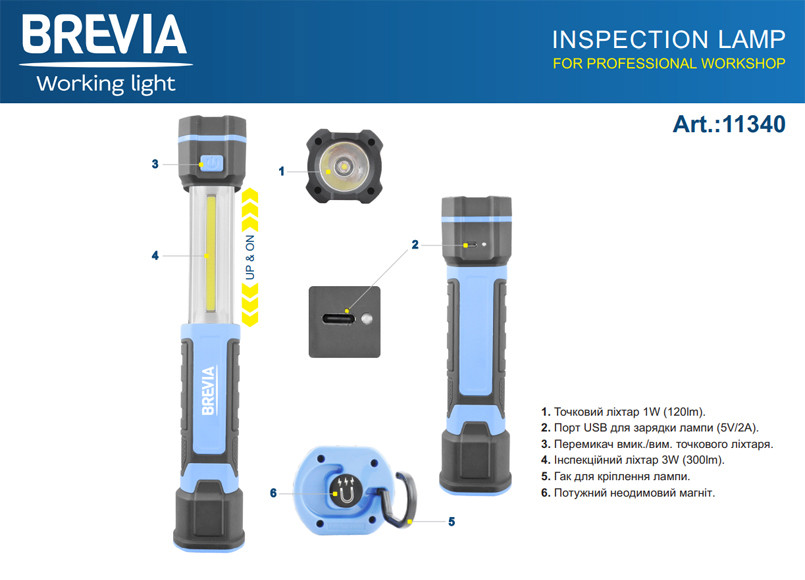 BREVIA
Working light

INSPECTION LAMP
FOR PROFESSIONAL WORKSHOP

Art.:11340

3

4

UP & ON

BREVIA

1

2

6

5

1. Точковий ліхтар 1W (120lm).
2. Порт USB для зарядки лампи (5V/2A).
3. Перемикач вмик./вим. точкового ліхтаря.
4. Інспекційний ліхтар 3W (300lm).
5. Гак для кріплення лампи.
6. Потужний неодимовий магніт.