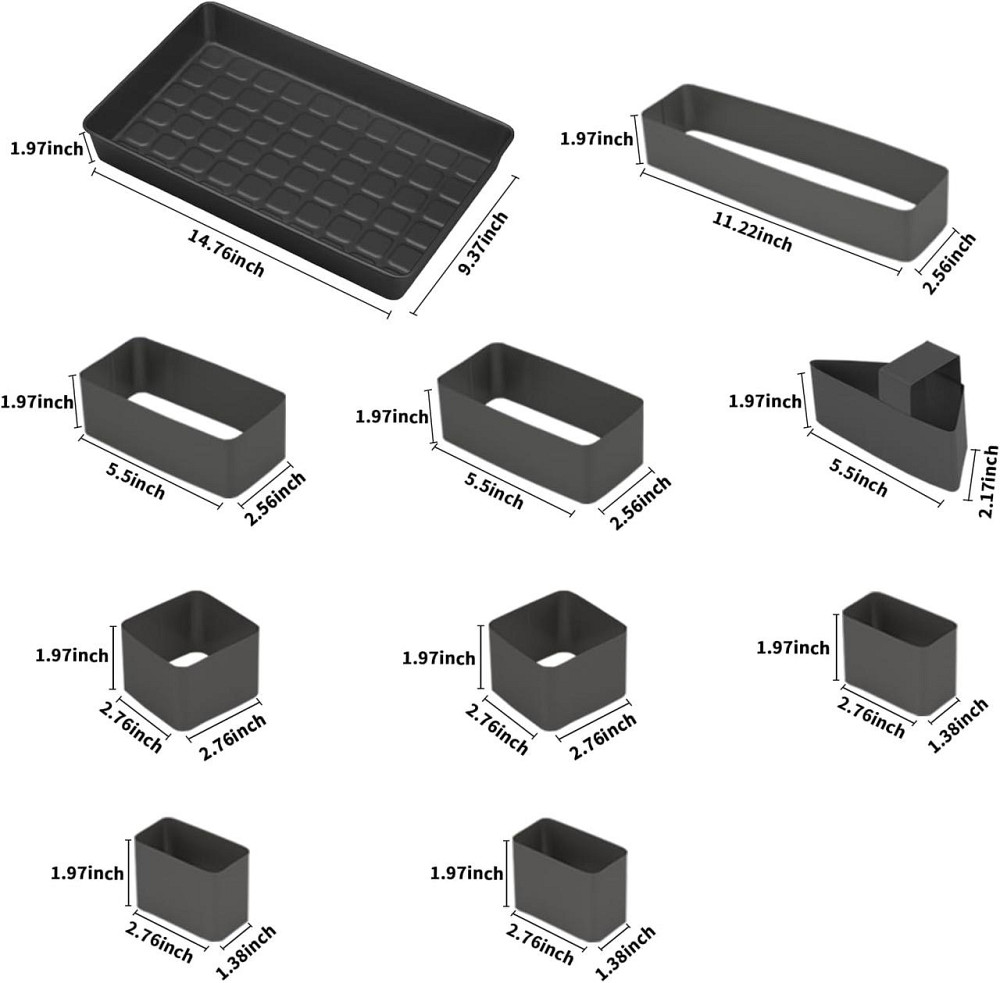 1.97inch
14.76inch
9.37inch

1.97inch
11.22inch
2.56inch

1.97inch
5.5inch
2.56inch

1.97inch
5.5inch
2.56inch

1.97inch
5.5inch
2.17inch

1.97inch
2.76inch
2.76inch

1.97inch
2.76inch
2.76inch

1.97inch
2.76inch
1.38inch

1.97inch
2.76inch
1.38inch

1.97inch
2.76inch
1.38inch