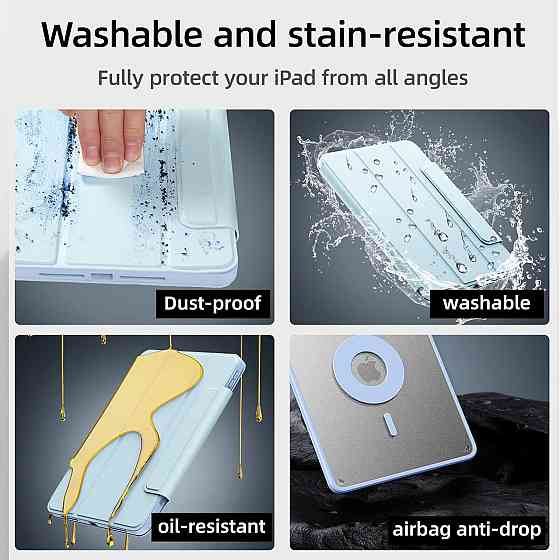 Washable and stain-resistant

Fully protect your iPad from all angles

Dust-proof

washable

oil-resistant

airbag anti-drop