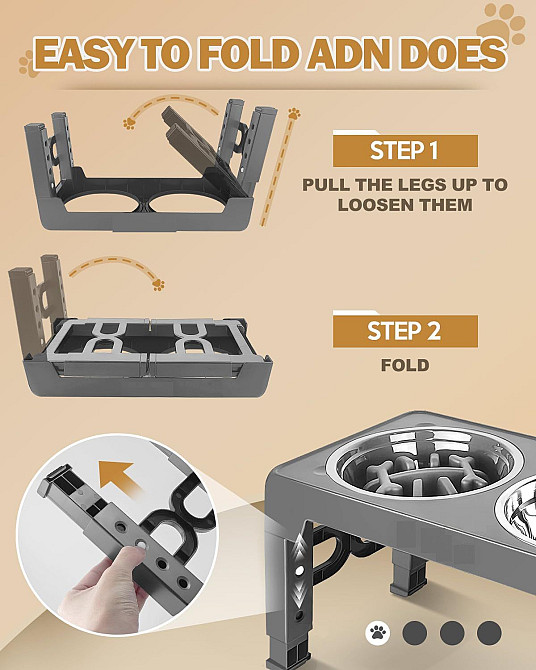 EASY TO FOLD ADN DOES

STEP 1

PULL THE LEGS UP TO LOOSEN THEM

STEP 2

FOLD