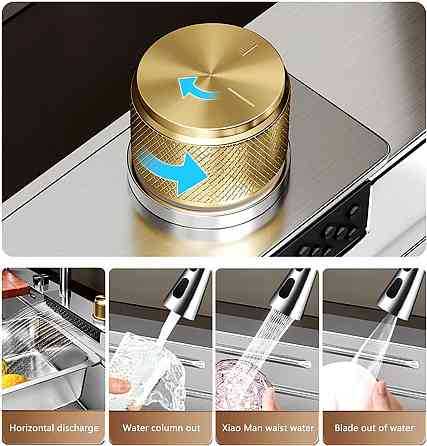 Horizontal discharge

Water column out

Xiao Man waist water

Blade out of water