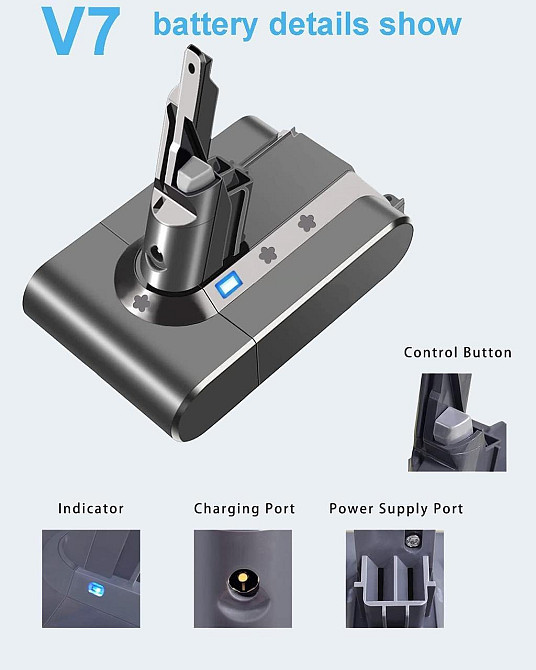 V7 battery details show

Control Button

Indicator

Charging Port

Power Supply Port