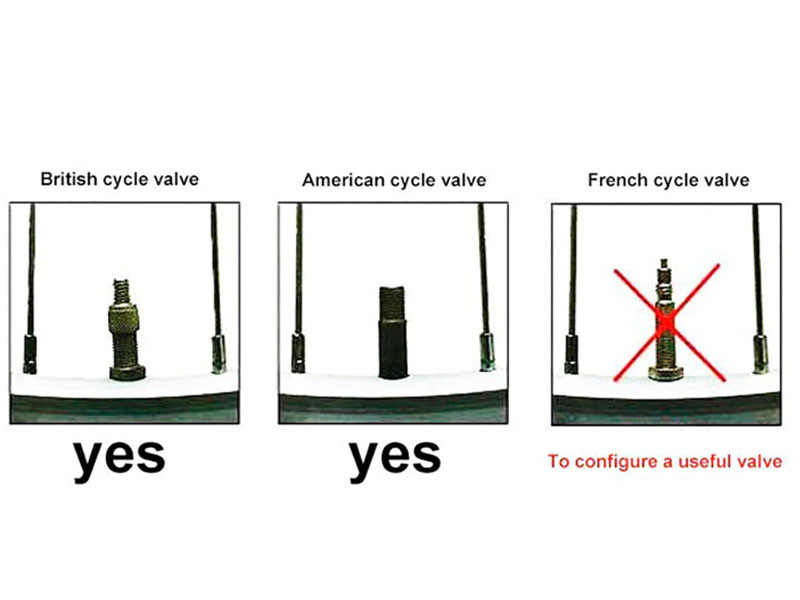 British cycle valve

yes

American cycle valve

yes

French cycle valve

To configure a useful valve