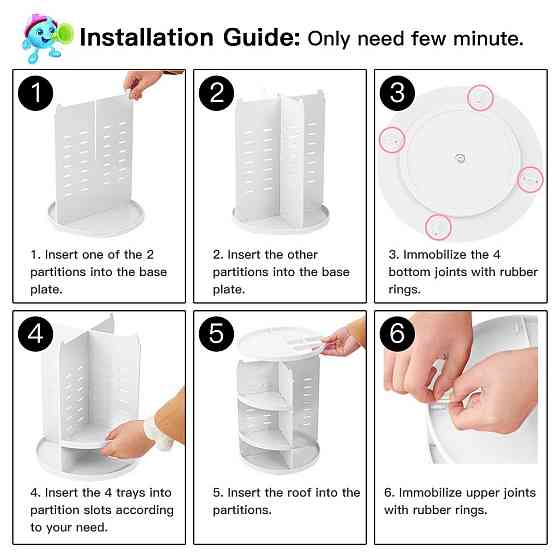 Installation Guide: Only need few minute.

1

1. Insert one of the 2 partitions into the base plate.

2

2. Insert the other partitions into the base plate.

3

3. Immobilize the 4 bottom joints with rubber rings.

4

4. Insert the 4 trays into partition slots according to your need.

5

5. Insert the roof into the partitions.

6

6. Immobilize upper joints with rubber rings.