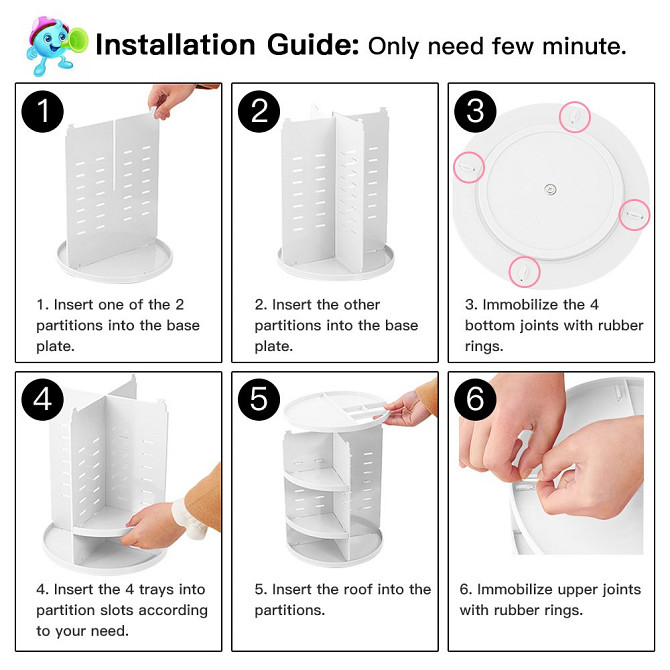 Installation Guide: Only need few minute.

1

1. Insert one of the 2 partitions into the base plate.

2

2. Insert the other partitions into the base plate.

3

3. Immobilize the 4 bottom joints with rubber rings.

4

4. Insert the 4 trays into partition slots according to your need.

5

5. Insert the roof into the partitions.

6

6. Immobilize upper joints with rubber rings.