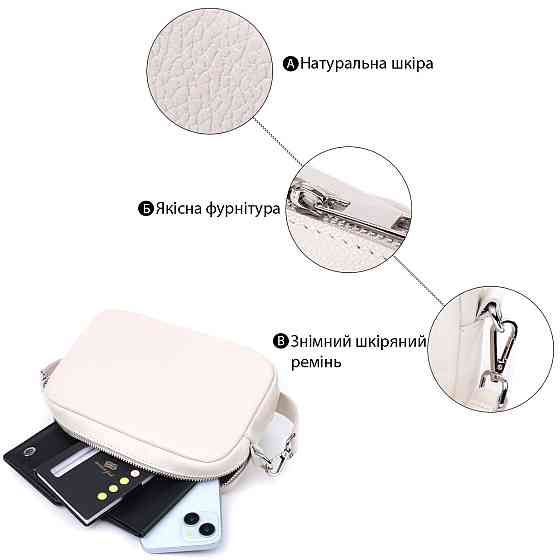 А Натуральна шкіра

Б Якісна фурнітура

В Знімний шкіряний ремінь