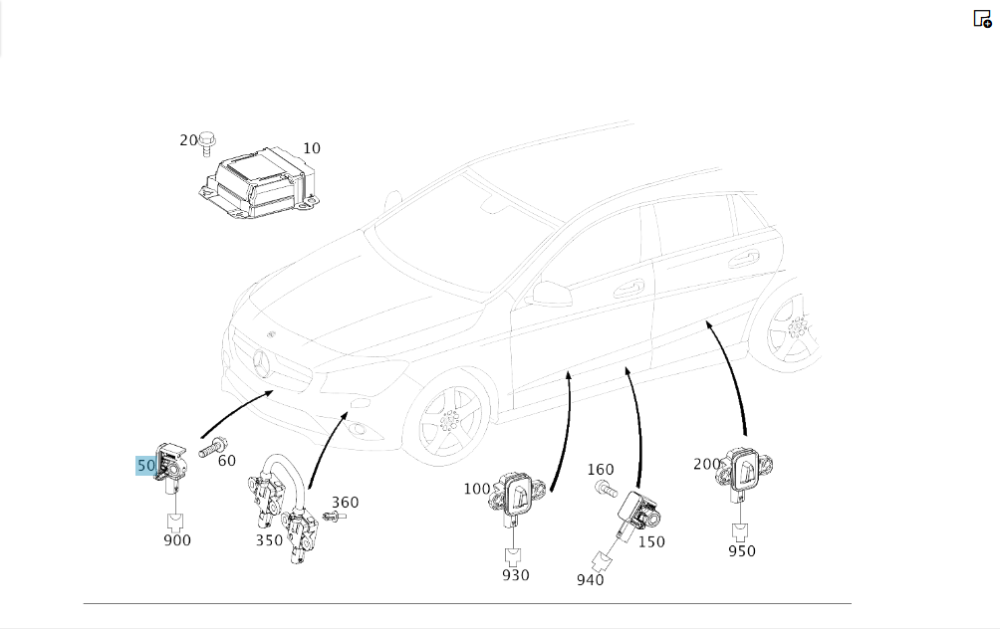 20
10
50
60
900
350
360
100
930
160
150
940
200
950