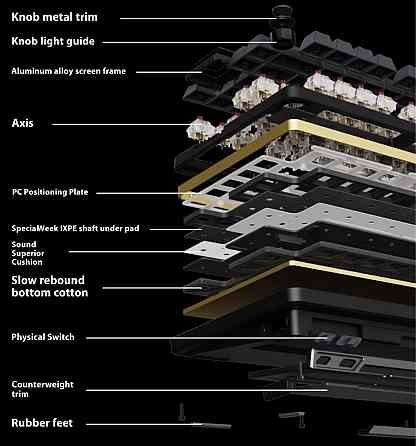 Knob metal trim

Knob light guide

Aluminum alloy screen frame

Axis

PC Positioning Plate

SpeciaWeek IXPE shaft under pad

Sound Superior Cushion

Slow rebound bottom cotton

Physical Switch

Counterweight trim

Rubber feet