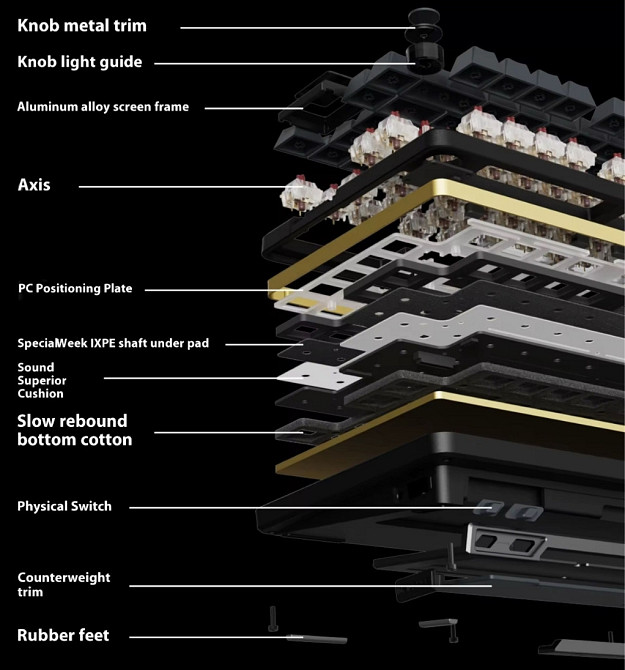 Knob metal trim

Knob light guide

Aluminum alloy screen frame

Axis

PC Positioning Plate

SpeciaWeek IXPE shaft under pad

Sound Superior Cushion

Slow rebound bottom cotton

Physical Switch

Counterweight trim

Rubber feet