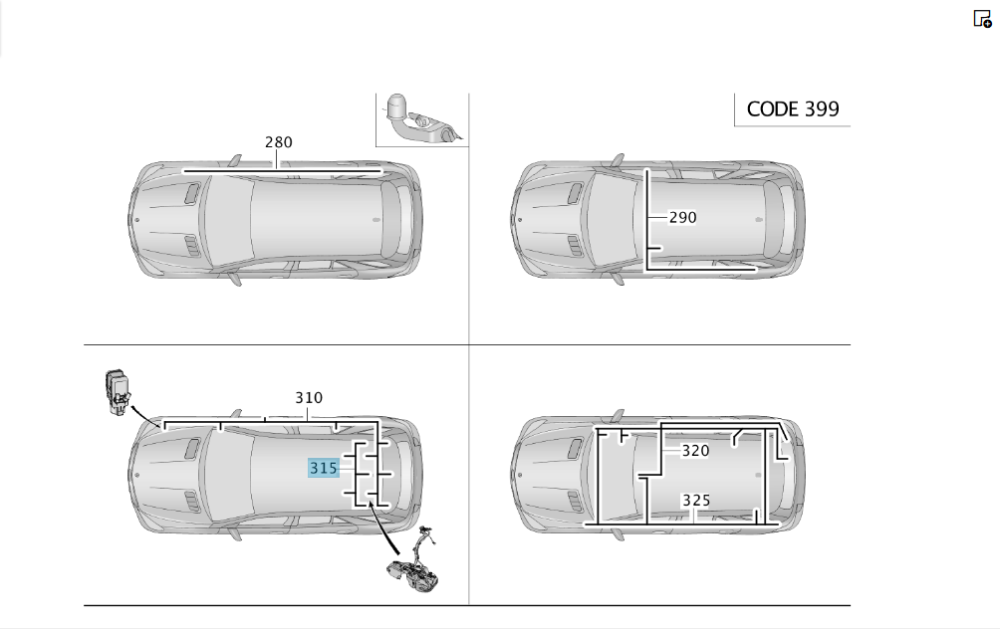 280

CODE 399

290

310

315

320

325