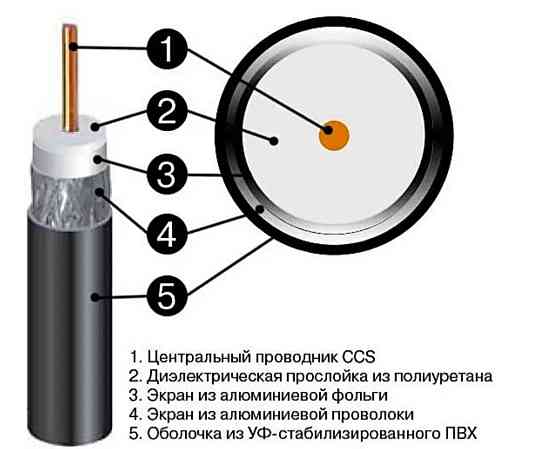 1
2
3
4
5

1. Центральный проводник CCS
2. Диэлектрическая прослойка из полиуретана
3. Экран из алюминиевой фольги
4. Экран из алюминиевой проволоки
5. Оболочка из УФ-стабилизированного ПВХ