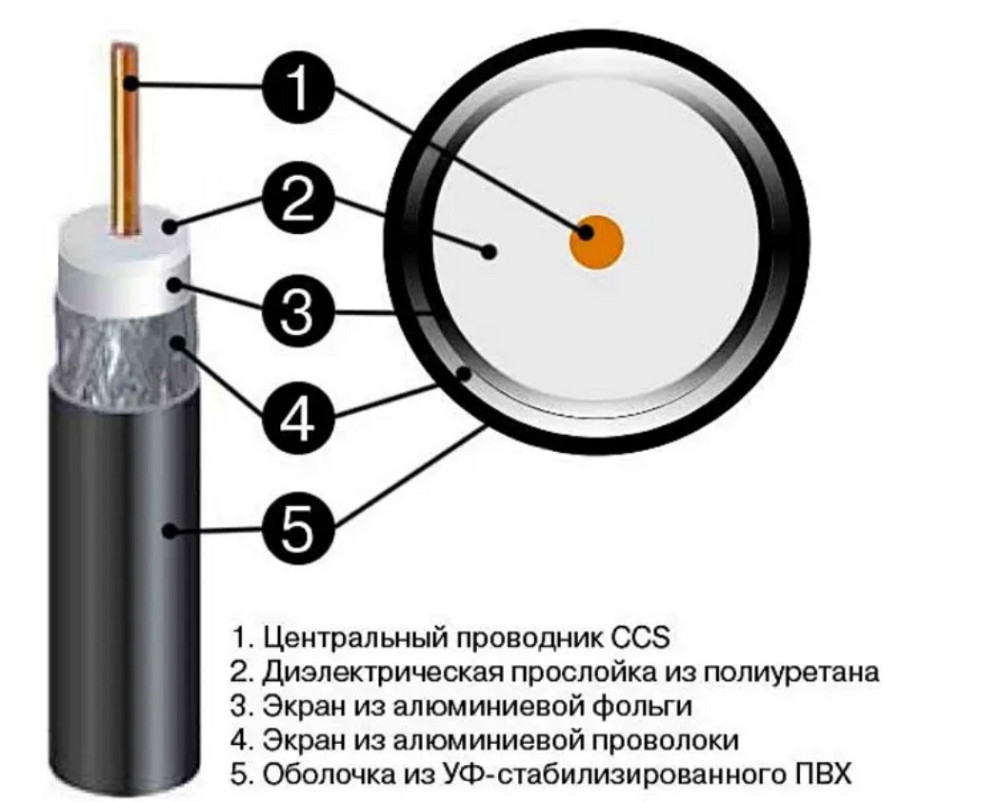 1
2
3
4
5

1. Центральный проводник CCS
2. Диэлектрическая прослойка из полиуретана
3. Экран из алюминиевой фольги
4. Экран из алюминиевой проволоки
5. Оболочка из УФ-стабилизированного ПВХ