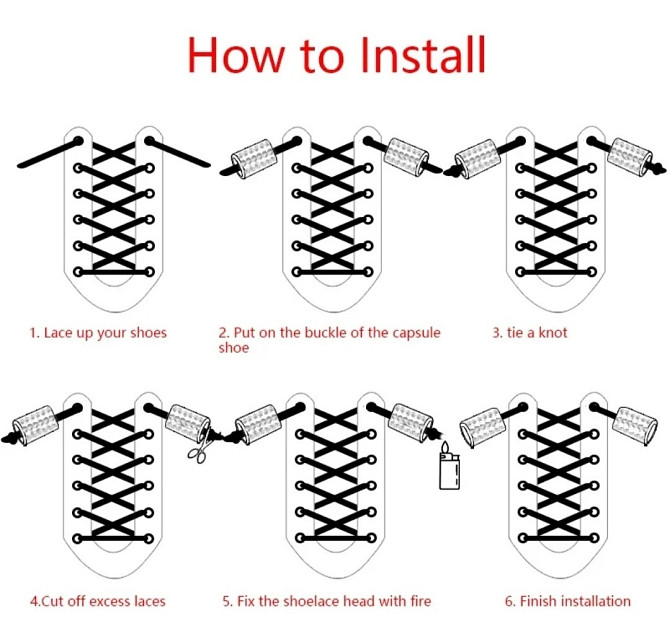 How to Install

1. Lace up your shoes

2. Put on the buckle of the capsule shoe

3. tie a knot

4.Cut off excess laces

5. Fix the shoelace head with fire

6. Finish installation