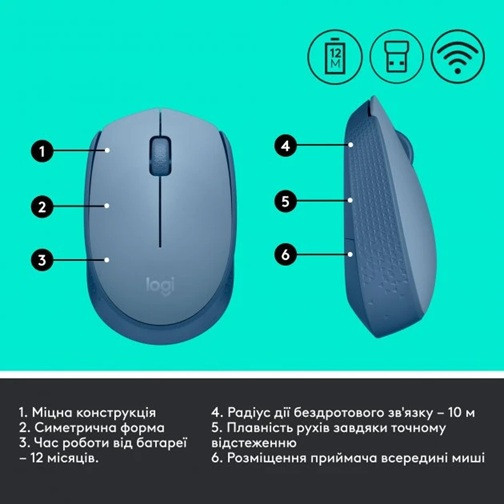 12 M

1
2
3
logi
4
5
6

1. Міцна конструкція
2. Симетрична форма
3. Час роботи від батареї – 12 місяців.

4. Радіус дії бездротового зв'язку – 10 м
5. Плавність рухів завдяки точному відстеженню
6. Розміщення приймача всередині миші