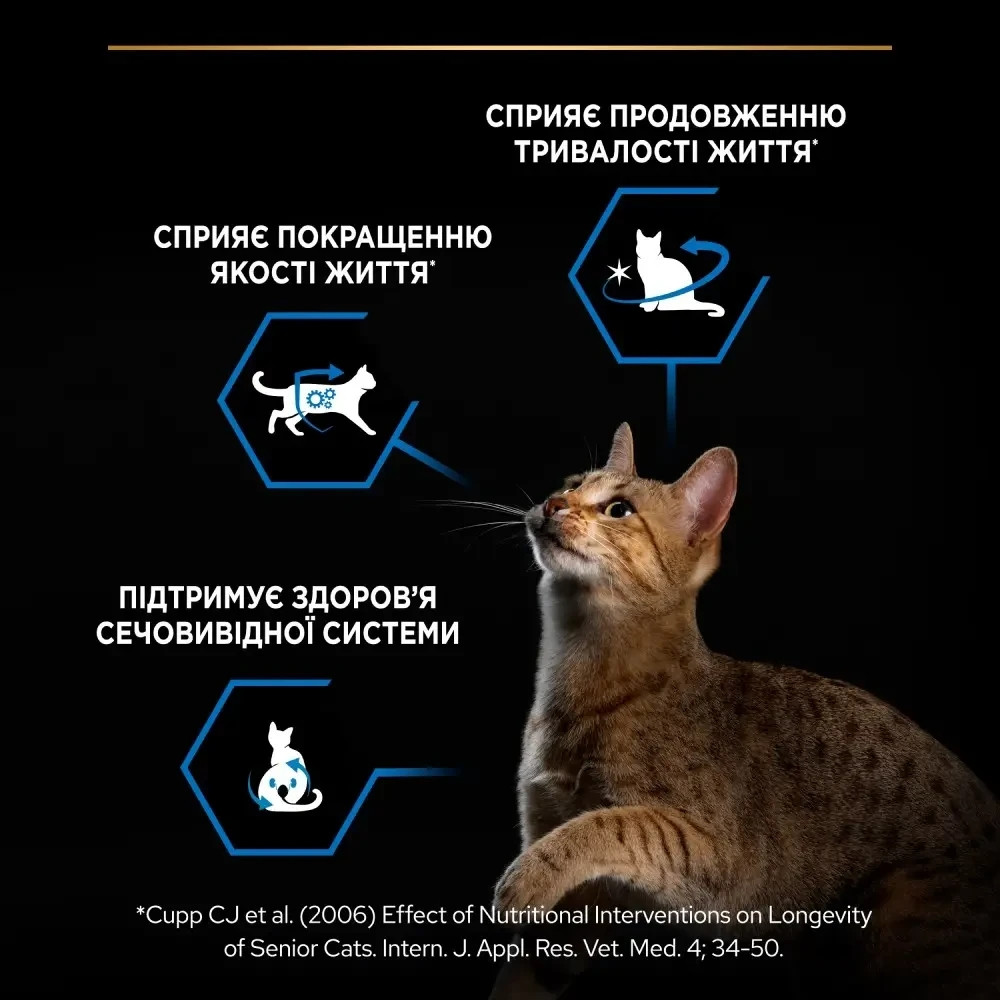 СПРИЯЄ ПРОДОВЖЕННЮ ТРИВАЛОСТІ ЖИТТЯ*

СПРИЯЄ ПОКРАЩЕННЮ ЯКОСТІ ЖИТТЯ*

ПІДТРИМУЄ ЗДОРОВ'Я СЕЧОВИВІДНОЇ СИСТЕМИ

*Cupp CJ et al. (2006) Effect of Nutritional Interventions on Longevity of Senior Cats. Intern. J. Appl. Res. Vet. Med. 4; 34-50.