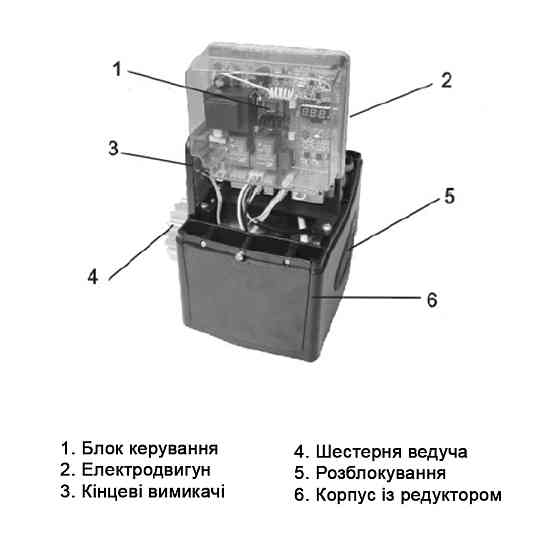 1
2
3
5
4
6

1. Блок керування
2. Електродвигун
3. Кінцеві вимикачі

4. Шестерня ведуча
5. Розблокування
6. Корпус із редуктором