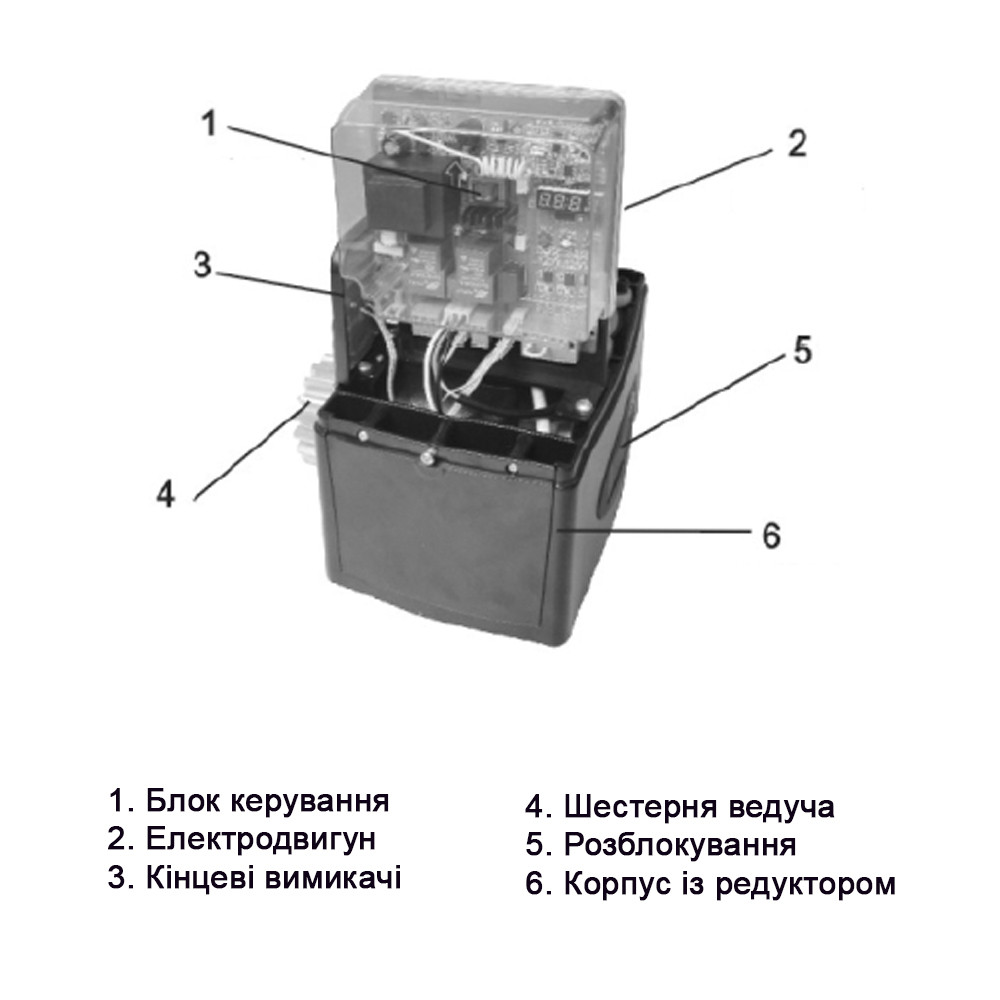 1
2
3
5
4
6

1. Блок керування
2. Електродвигун
3. Кінцеві вимикачі

4. Шестерня ведуча
5. Розблокування
6. Корпус із редуктором