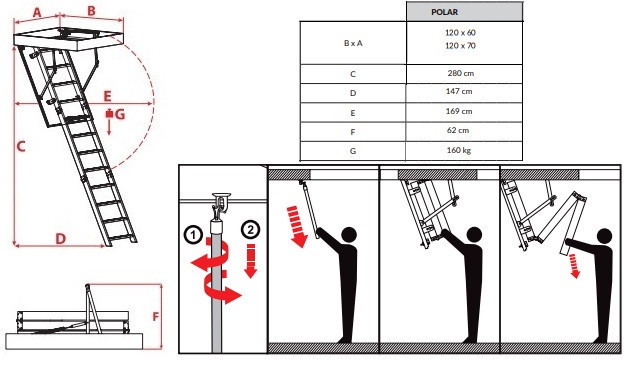 A B

E

G

C

D

F

| | POLAR |
|---|---|
| B x A | 120 x 60<br>120 x 70 |
| C | 280 cm |
| D | 147 cm |
| E | 169 cm |
| F | 62 cm |
| G | 160 kg |

1

2