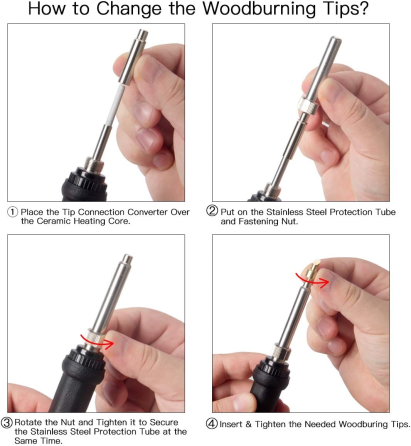 How to Change the Woodburning Tips?

① Place the Tip Connection Converter Over the Ceramic Heating Core.

② Put on the Stainless Steel Protection Tube and Fastening Nut.

③ Rotate the Nut and Tighten it to Secure the Stainless Steel Protection Tube at the Same Time.

④ Insert & Tighten the Needed Woodburing Tips.