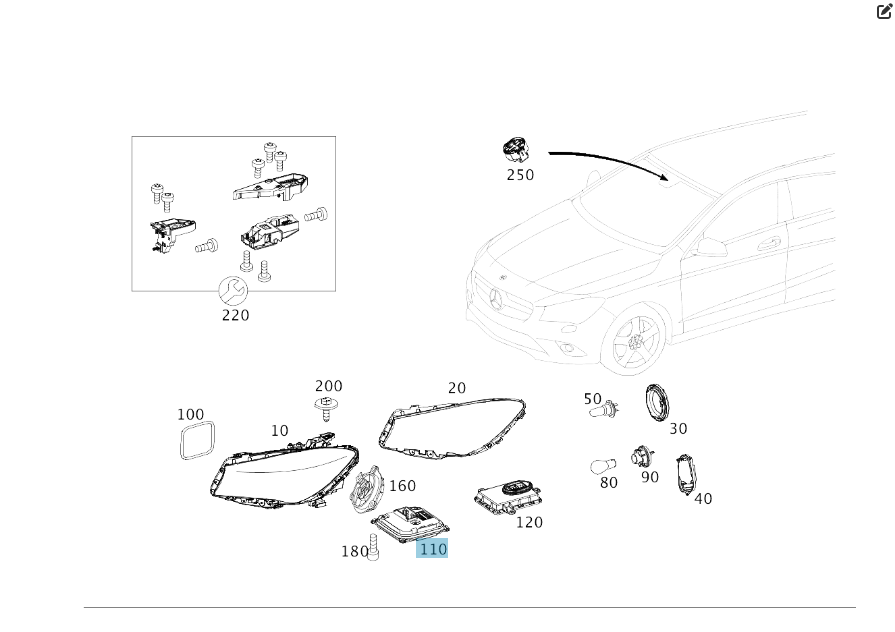 250

220

200

20

100

10

50

30

160

80

90

40

120

180

110