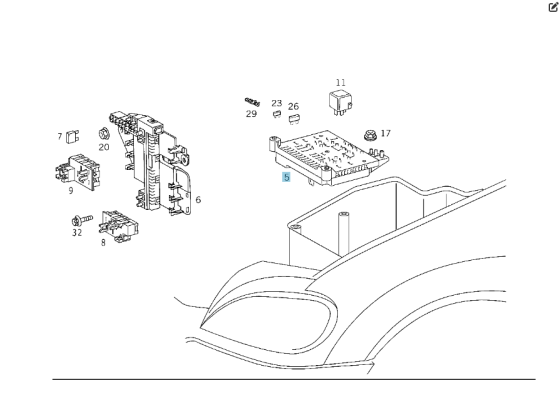 11
29
23
26
17
7
20
5
9
6
32
8