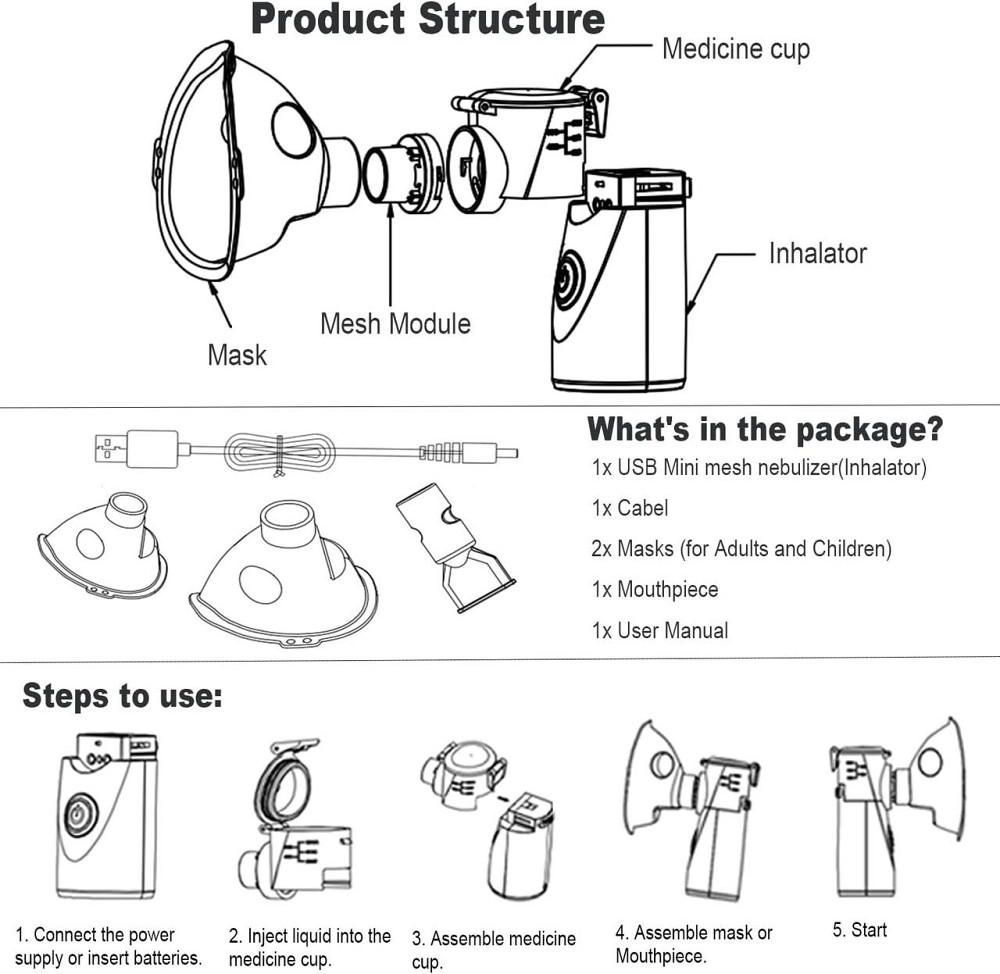 Product Structure

Medicine cup

Inhalator

Mesh Module

Mask

What's in the package?

1x USB Mini mesh nebulizer(Inhalator)

1x Cabel

2x Masks (for Adults and Children)

1x Mouthpiece

1x User Manual

Steps to use:

1. Connect the power supply or insert batteries.

2. Inject liquid into the medicine cup.

3. Assemble medicine cup.

4. Assemble mask or Mouthpiece.

5. Start