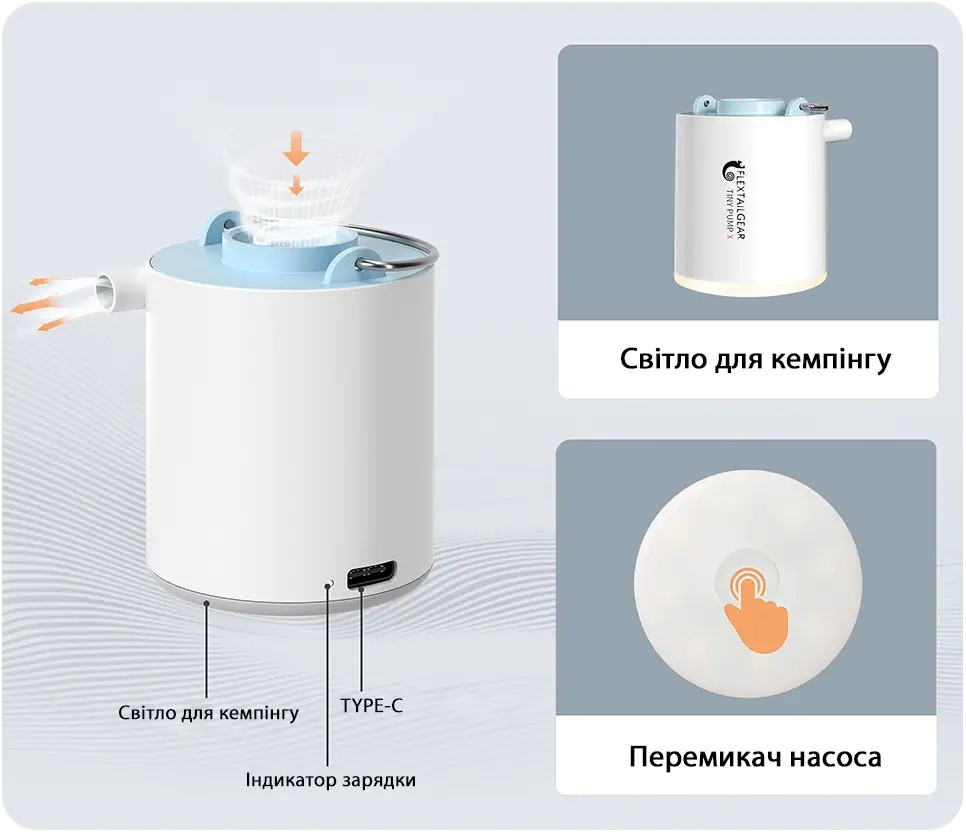 Світло для кемпінгу

TYPE-C

Індикатор зарядки

FLEXTAILGEAR
TINY PUMP X

Світло для кемпінгу

Перемикач насоса