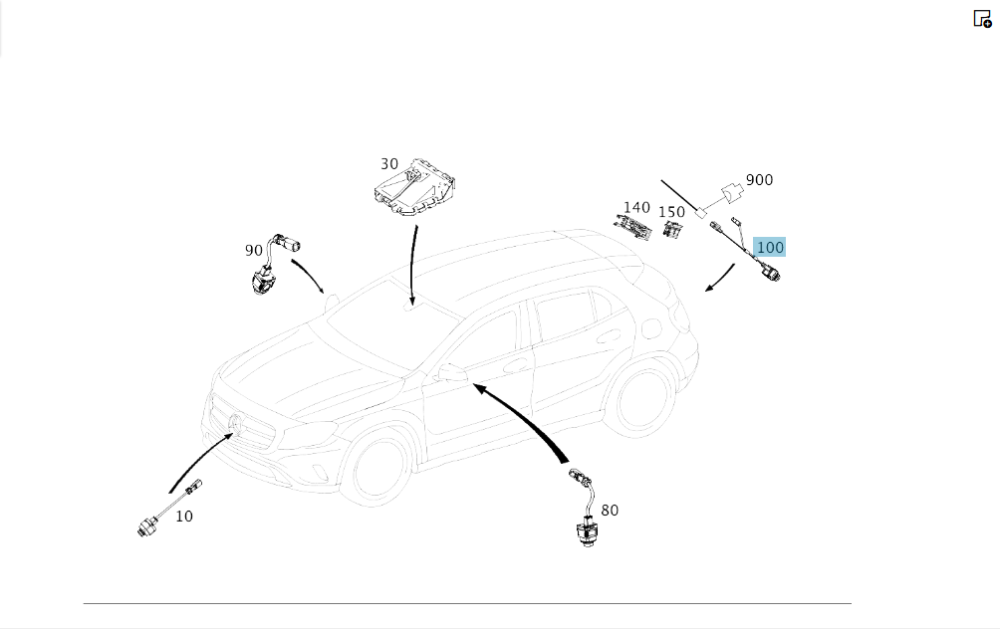 30
900
140
150
90
100
10
80