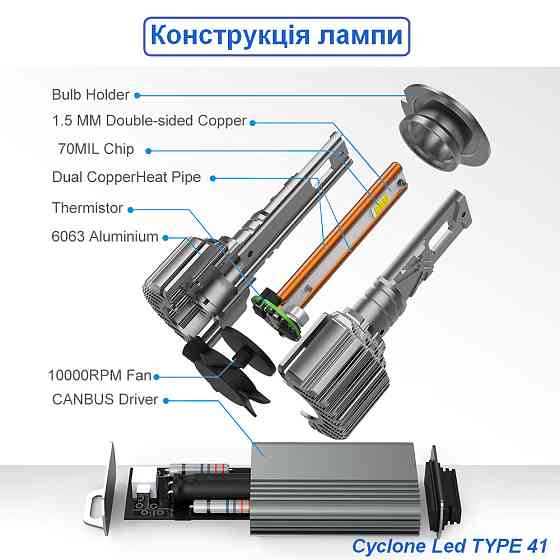 Конструкція лампи

Bulb Holder

1.5 MM Double-sided Copper

70MIL Chip

Dual CopperHeat Pipe

Thermistor

6063 Aluminium

10000RPM Fan

CANBUS Driver

Cyclone Led TYPE 41