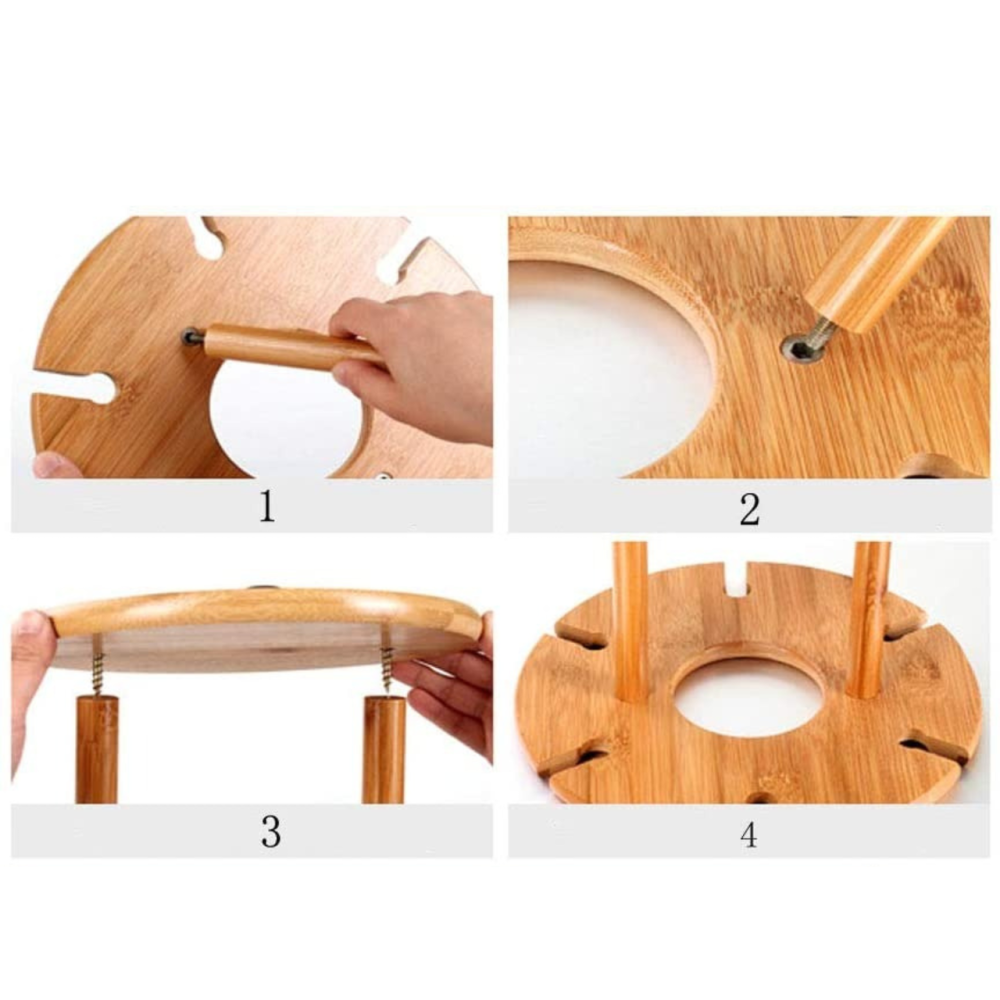 1

2

3

4