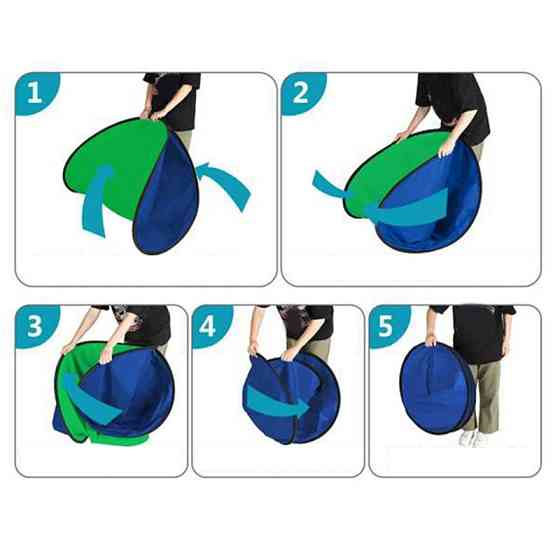 1

2

3

4

5