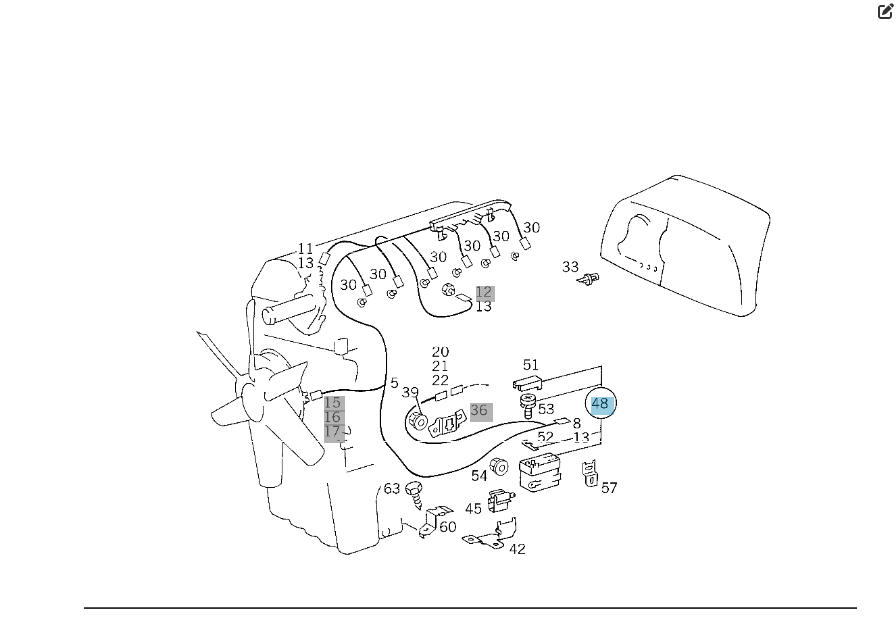 11
13
30
30
30
30
30
30
12
13
33
20
21
22
51
5
39
36
53
48
15
16
17
8
52
13
54
57
63
45
60
42